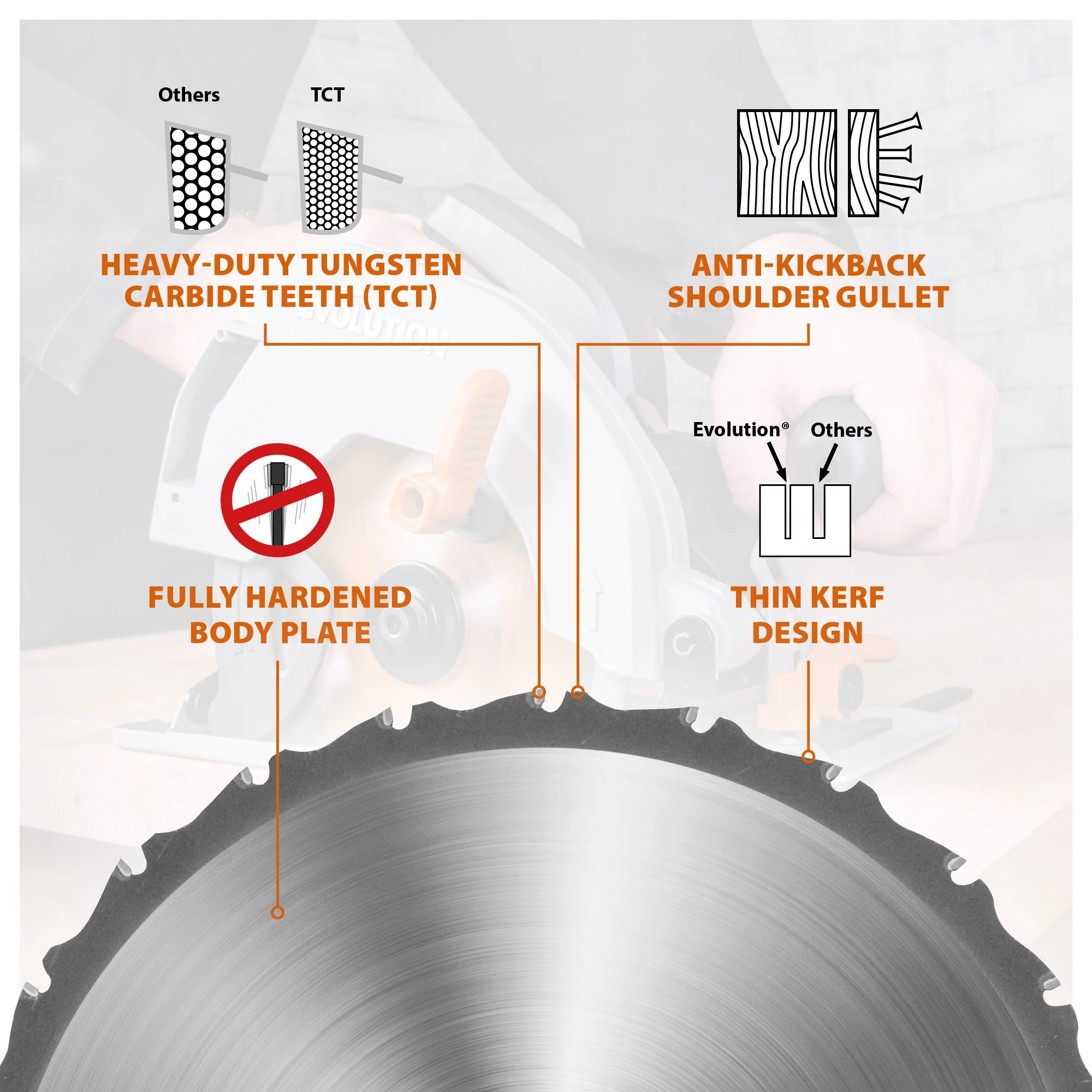 Others TCT

HEAVY-DUTY TUNGSTEN CARBIDE TEETH (TCT)

ANTI-KICKBACK SHOULDER GULLET

EVOLUTION

Evolution® Others

FULLY HARDENED BODY PLATE

THIN KERF DESIGN